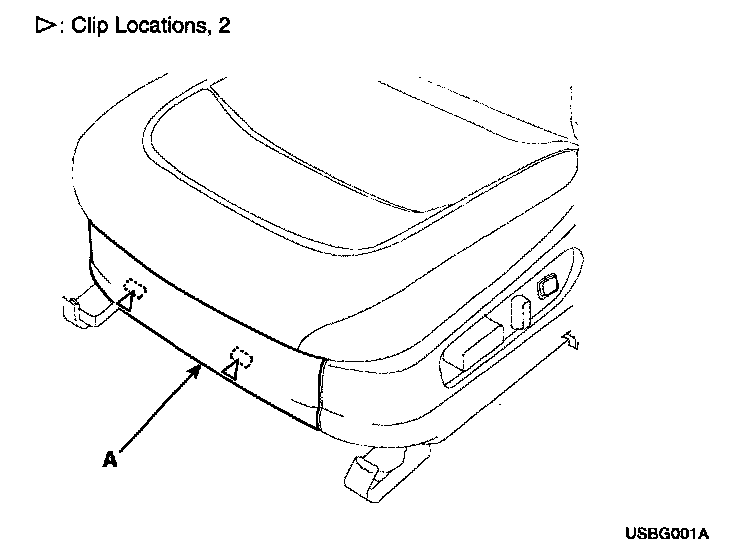 ▷: Clip Locations, 2

A

USBG001A