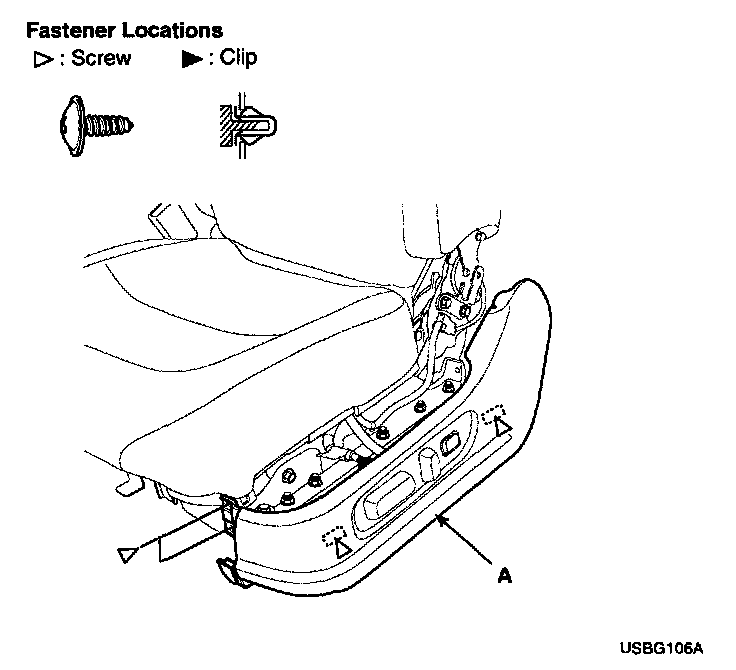 Fastener Locations
▷ : Screw ▶ : Clip

A

USBG106A