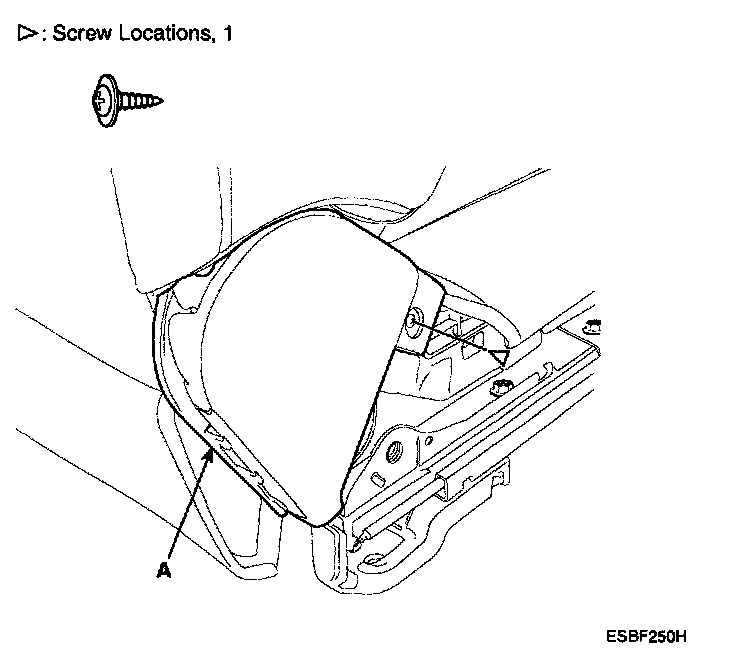 ▷: Screw Locations, 1

A

ESBF250H