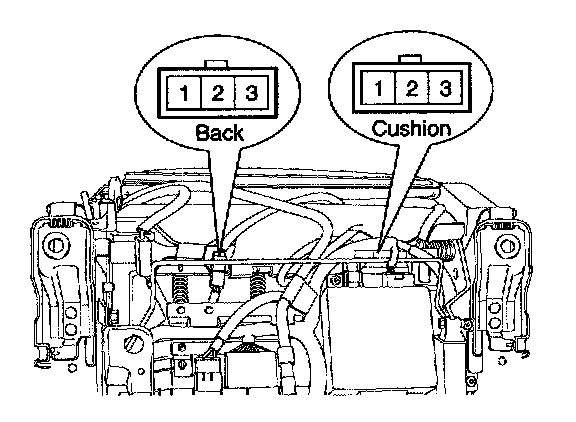 1 2 3
Back

1 2 3
Cushion