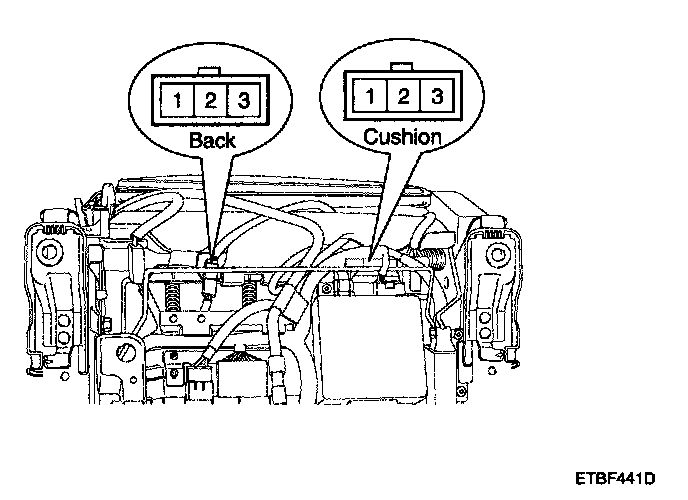 1 2 3
Back

1 2 3
Cushion

ETBF441D