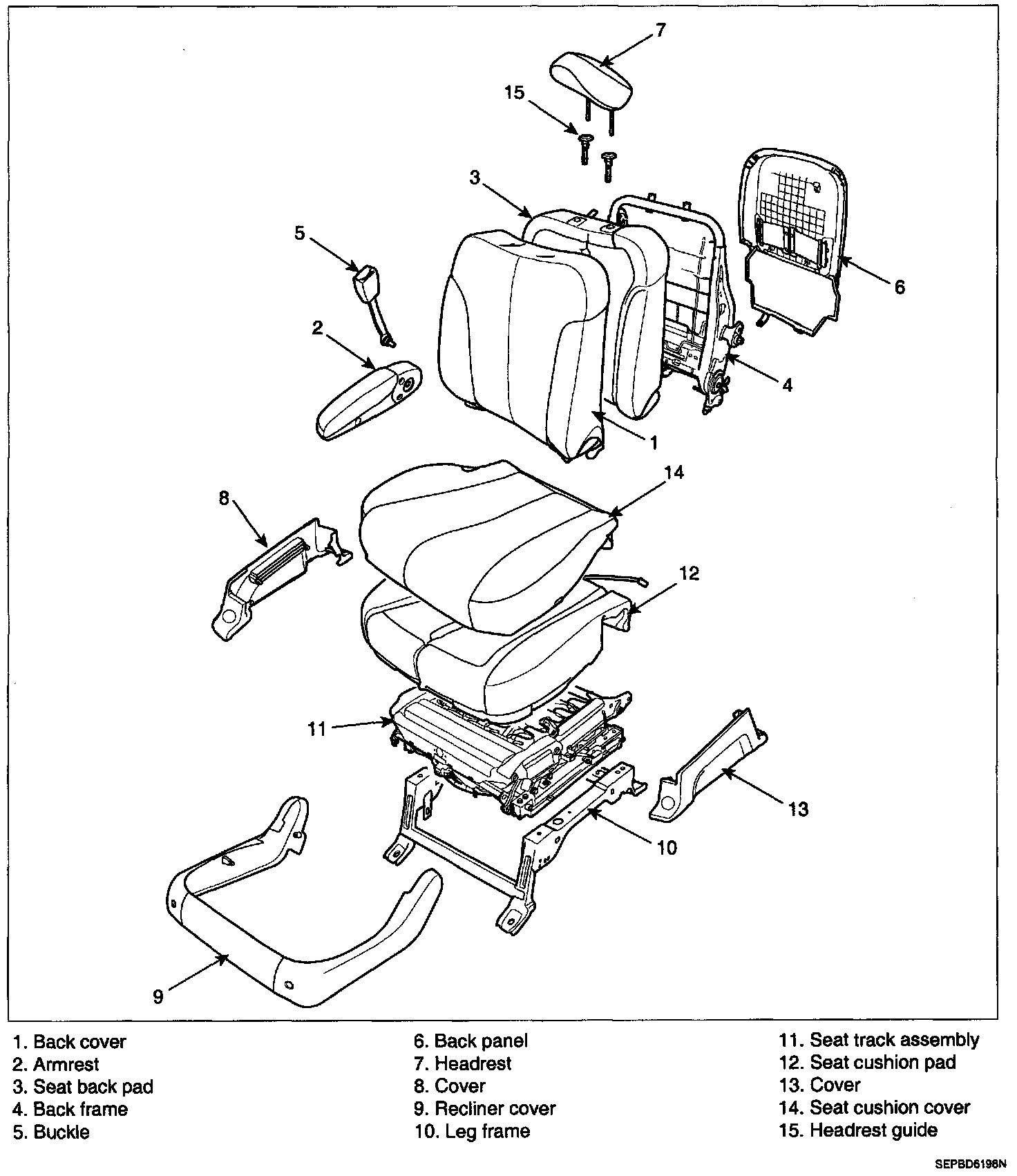 7

15

3

5

6

2

4

1

14

8

12

11

13

10

9

1. Back cover
2. Armrest
3. Seat back pad
4. Back frame
5. Buckle

6. Back panel
7. Headrest
8. Cover
9. Recliner cover
10. Leg frame

11. Seat track assembly
12. Seat cushion pad
13. Cover
14. Seat cushion cover
15. Headrest guide

SEPBD6196N