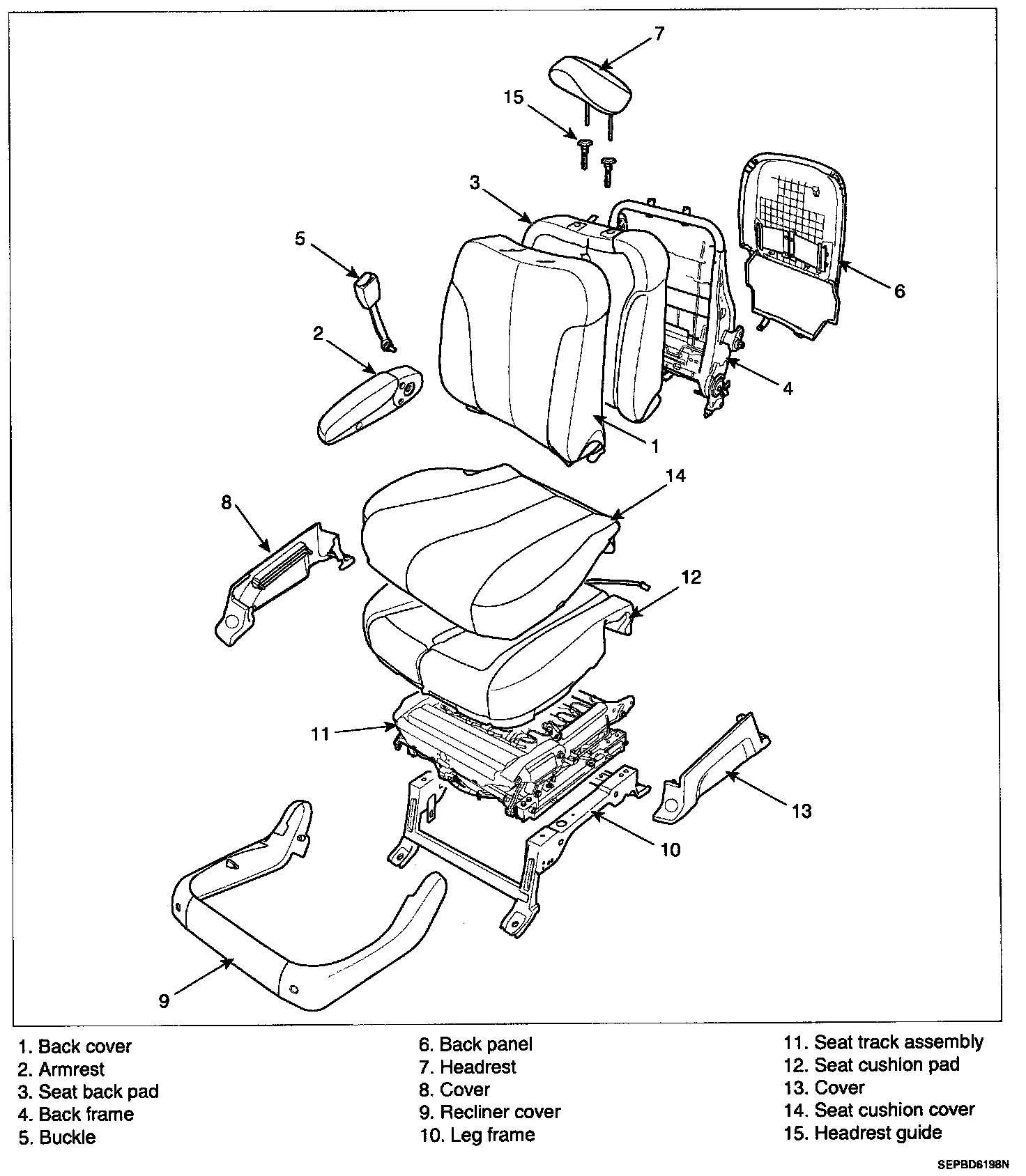 7
15
3
5
6
2
4
1
14
8
12
11
13
10
9

1. Back cover
2. Armrest
3. Seat back pad
4. Back frame
5. Buckle

6. Back panel
7. Headrest
8. Cover
9. Recliner cover
10. Leg frame

11. Seat track assembly
12. Seat cushion pad
13. Cover
14. Seat cushion cover
15. Headrest guide

SEPBD6198N