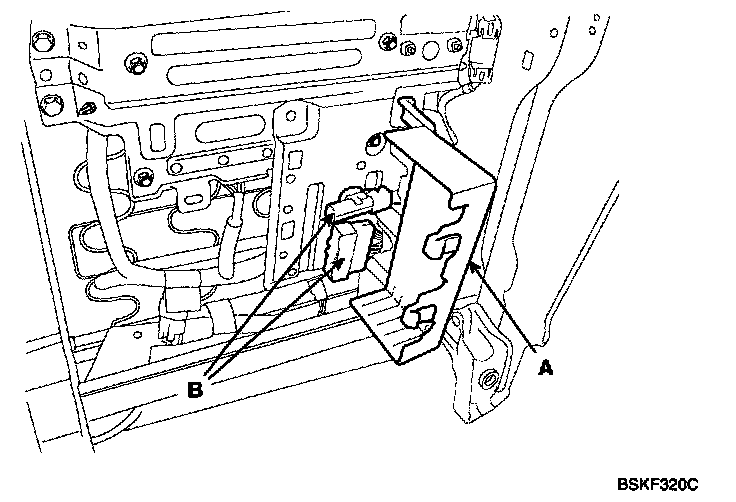 B

A

BSKF320C