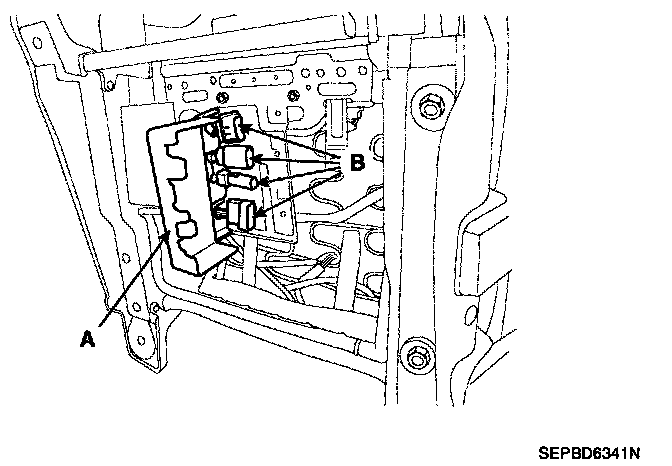 B

A

SEPBD6341N