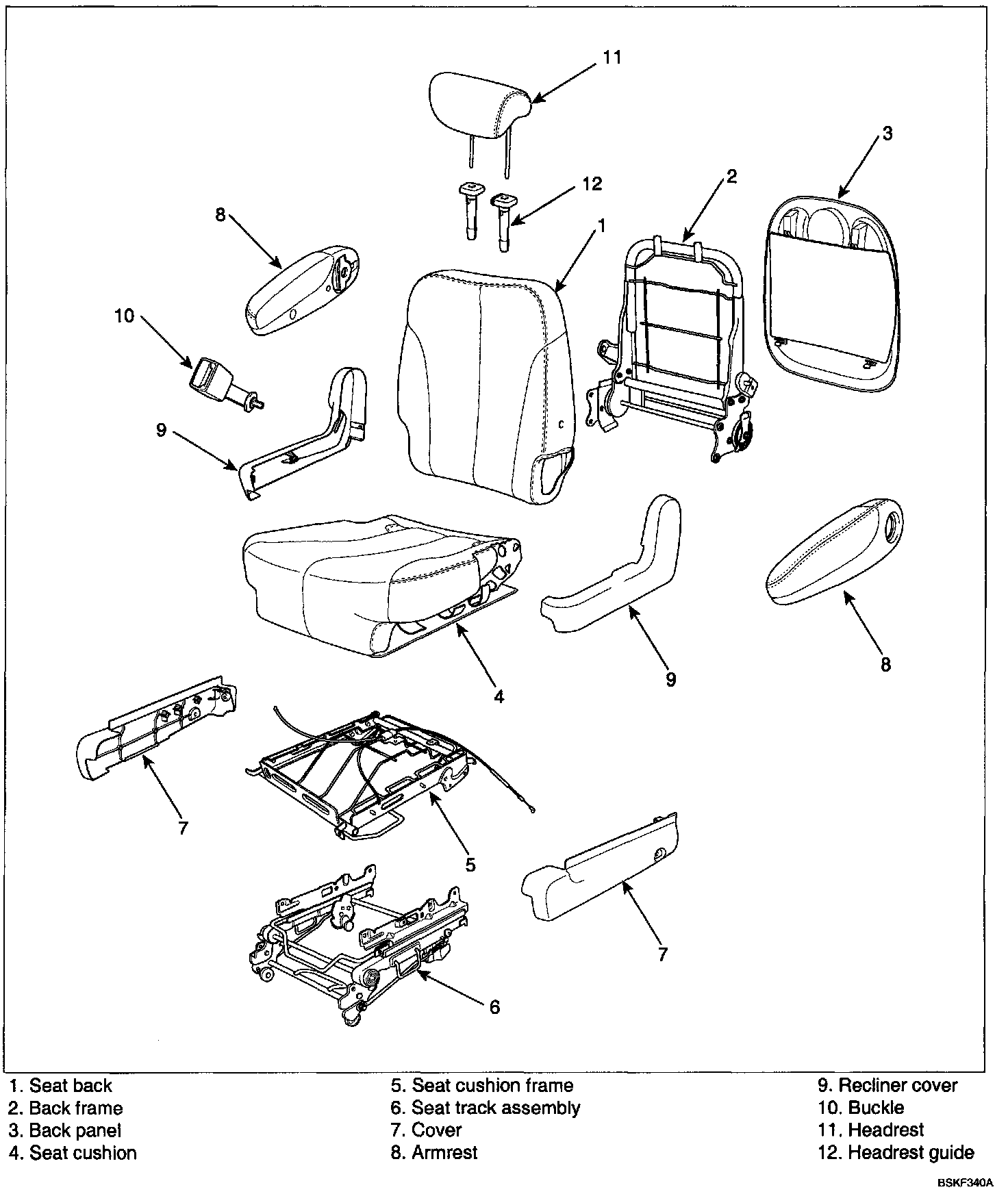 11

3

2

12

8

1

10

9

9

8

4

7

5

7

6

1. Seat back
2. Back frame
3. Back panel
4. Seat cushion

5. Seat cushion frame
6. Seat track assembly
7. Cover
8. Armrest

9. Recliner cover
10. Buckle
11. Headrest
12. Headrest guide

BSKF340A