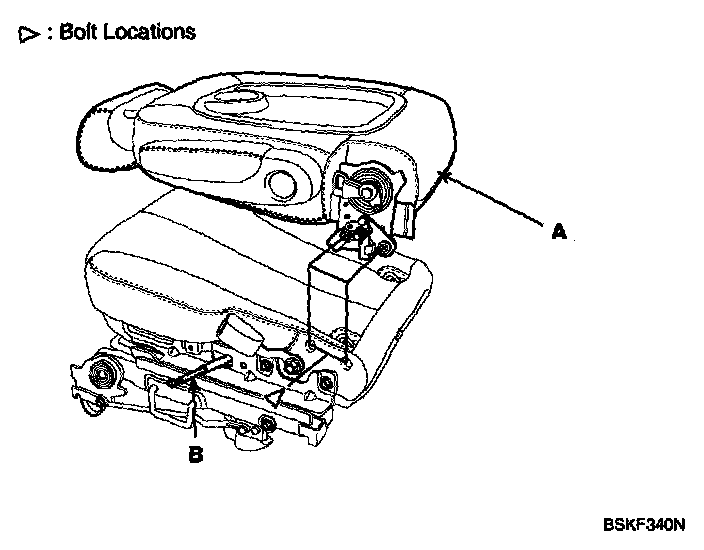 ▷ : Bolt Locations

A

B

BSKF340N