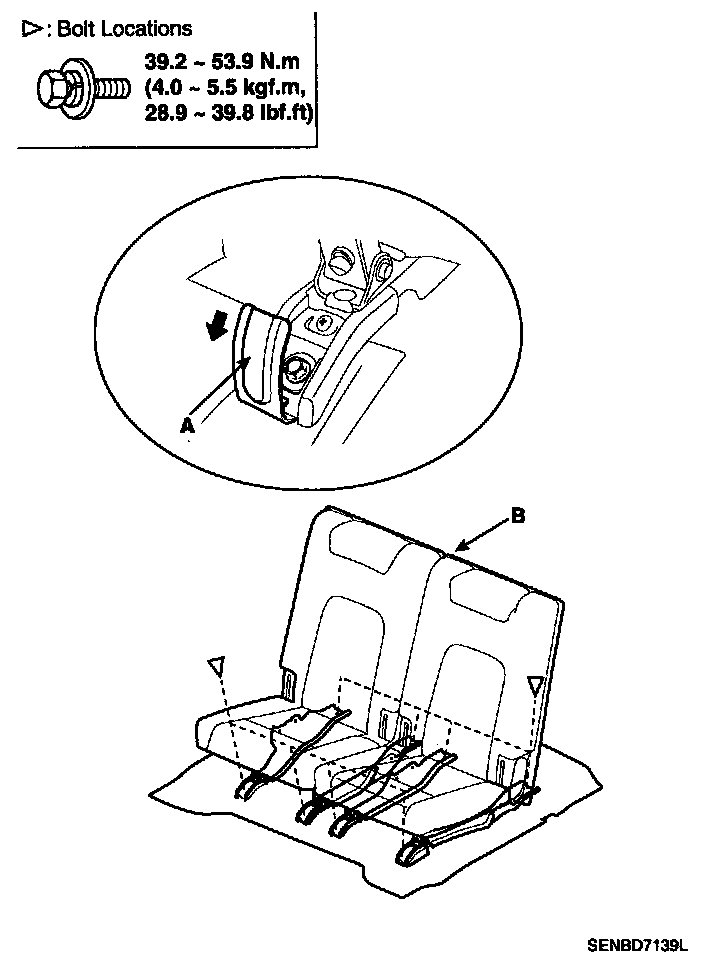 ▷: Bolt Locations

39.2 ~ 53.9 N.m
(4.0 ~ 5.5 kgf.m,
28.9 ~ 39.8 lbf.ft)

A

B

SENBD7139L