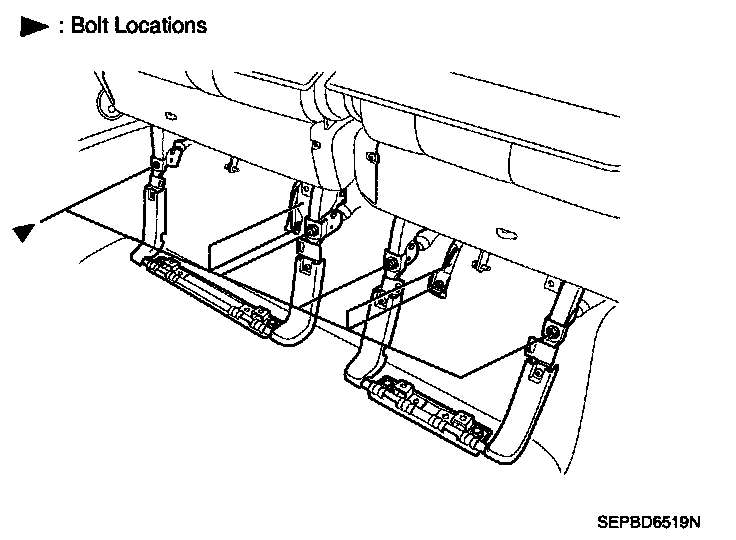 : Bolt Locations

SEPBD6519N