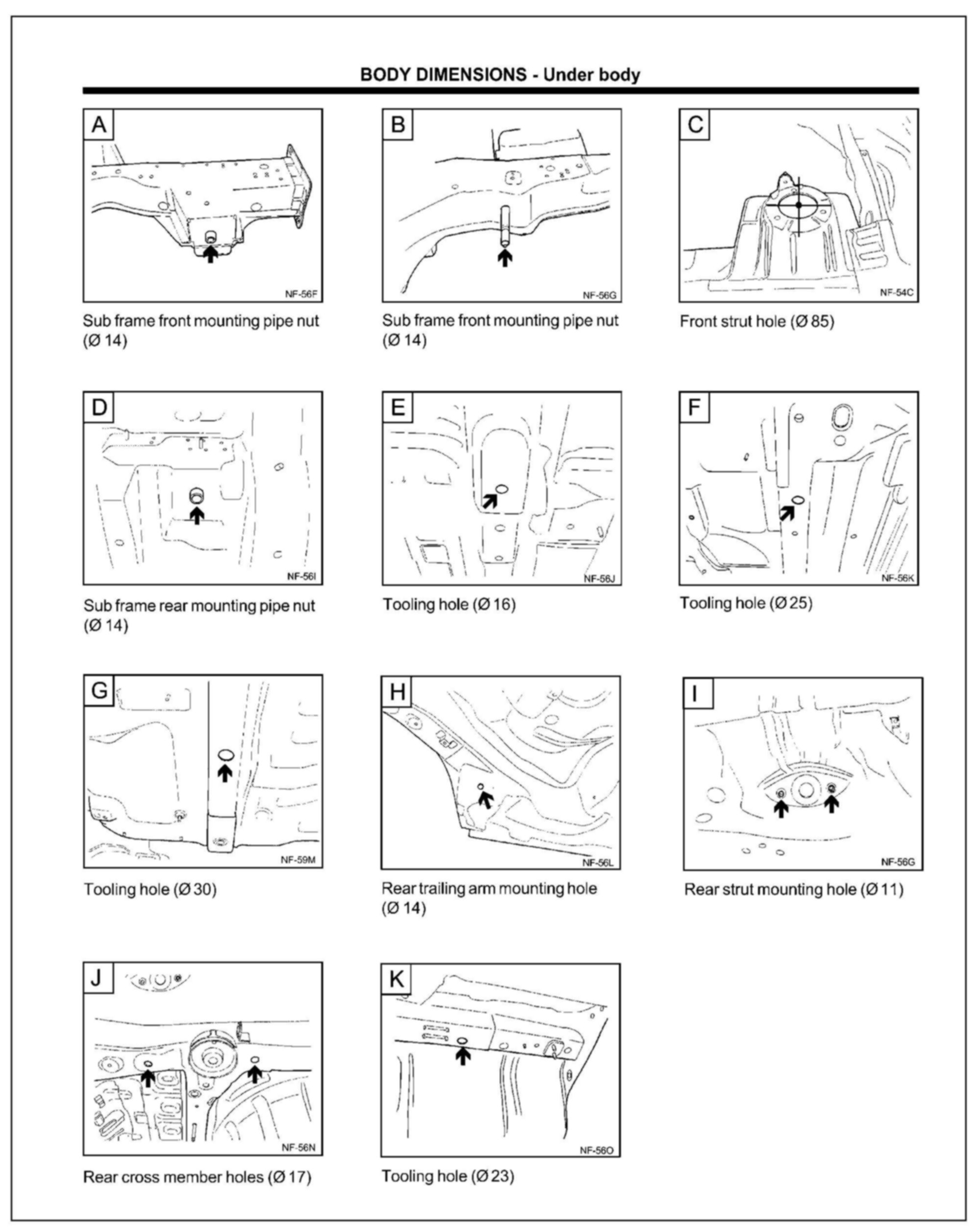 BODY DIMENSIONS - Under body

A

NF-56F

Sub frame front mounting pipe nut (Ø 14)

B

NF-56G

Sub frame front mounting pipe nut (Ø 14)

C

NF-54C

Front strut hole (Ø 85)

D

NF-56I

Sub frame rear mounting pipe nut (Ø 14)

E

NF-56J

Tooling hole (Ø 16)

F

NF-56K

Tooling hole (Ø 25)

G

NF-59M

Tooling hole (Ø 30)

H

NF-56L

Rear trailing arm mounting hole (Ø 14)

I

NF-56G

Rear strut mounting hole (Ø 11)

J

NF-56N

Rear cross member holes (Ø 17)

K

NF-56O

Tooling hole (Ø 23)