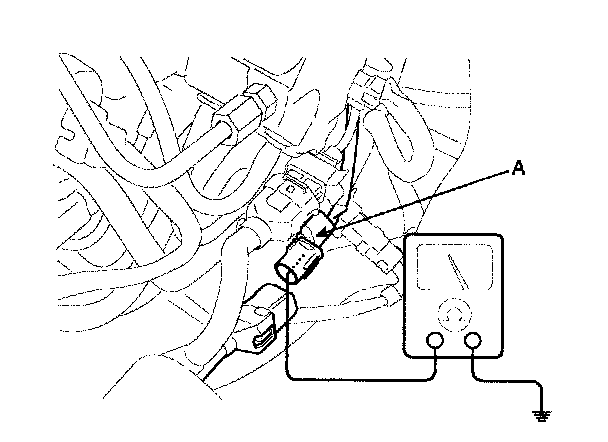 A