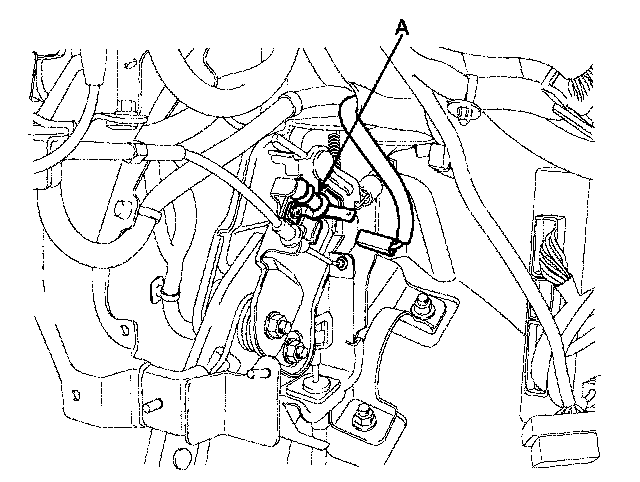 A