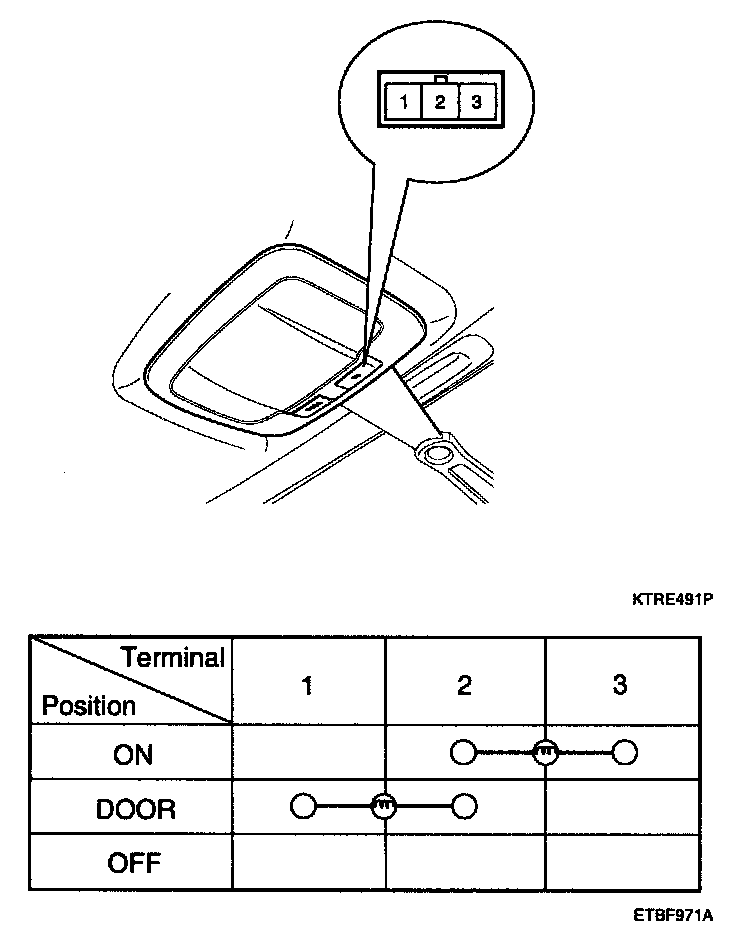 1 2 3

KTRE491P

| Terminal / Position | 1 | 2 | 3 |
|---|---|---|---|
| ON | | | |
| DOOR | | | |
| OFF | | | |

ETBF971A