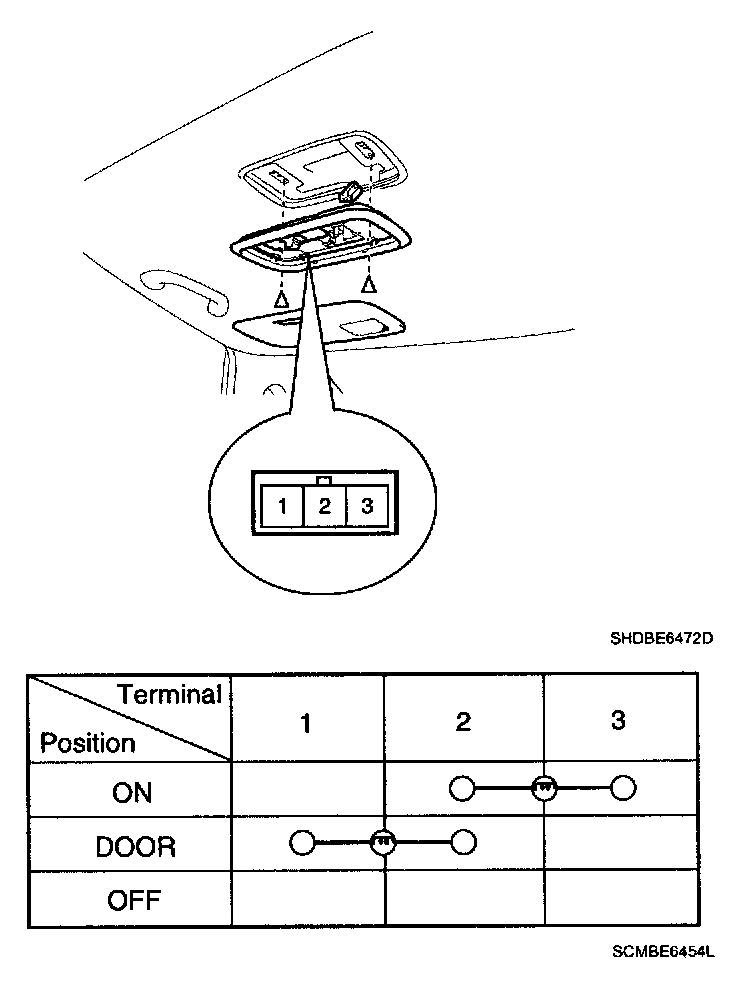 1 2 3

SHDBE6472D

| Terminal / Position | 1 | 2 | 3 |
|---|---|---|---|
| ON | | | |
| DOOR | | | |
| OFF | | | |

SCMBE6454L