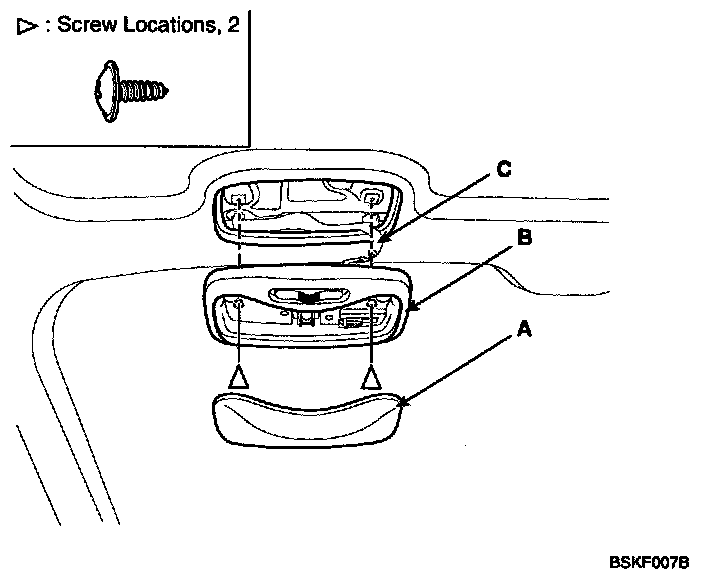 ▷ : Screw Locations, 2

C

B

A

BSKF007B