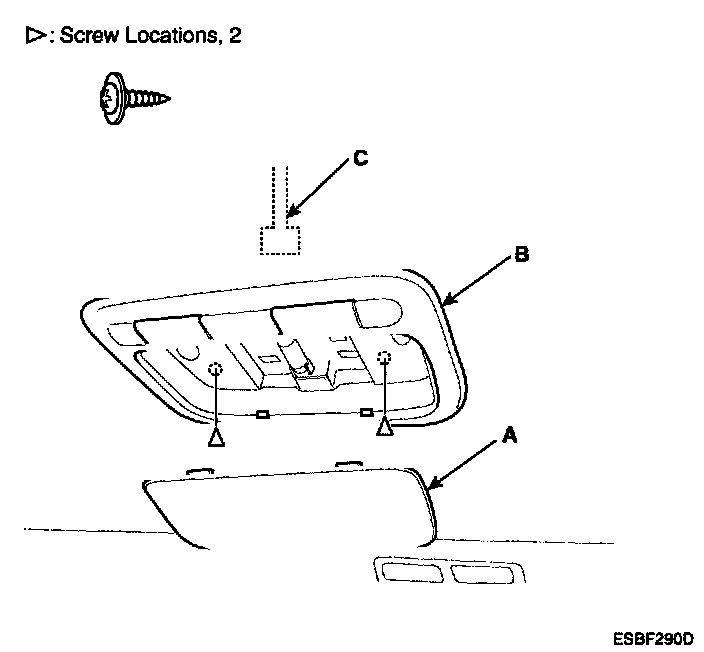 ▷: Screw Locations, 2

C

B

A

ESBF290D