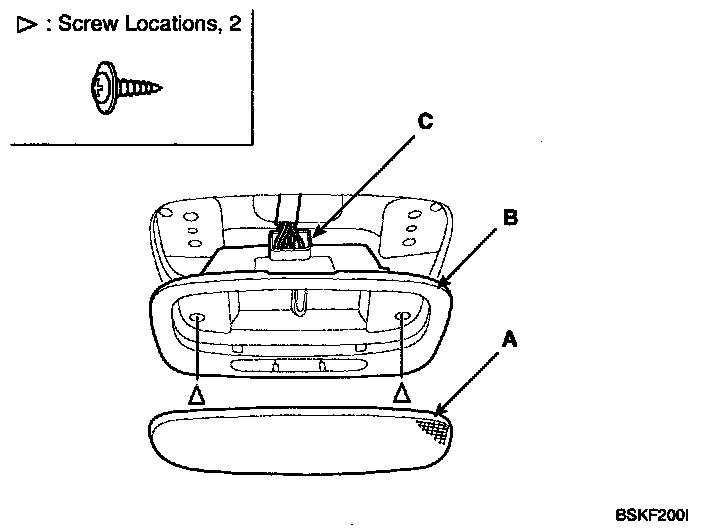 ▷ : Screw Locations, 2

C

B

A

BSKF200I