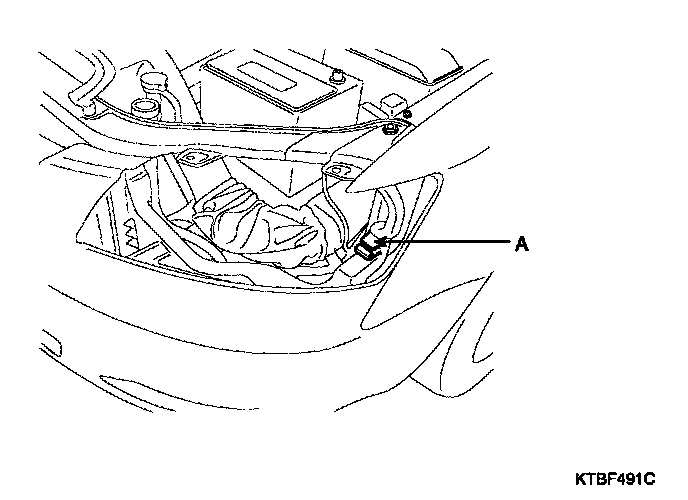 A

KTBF491C