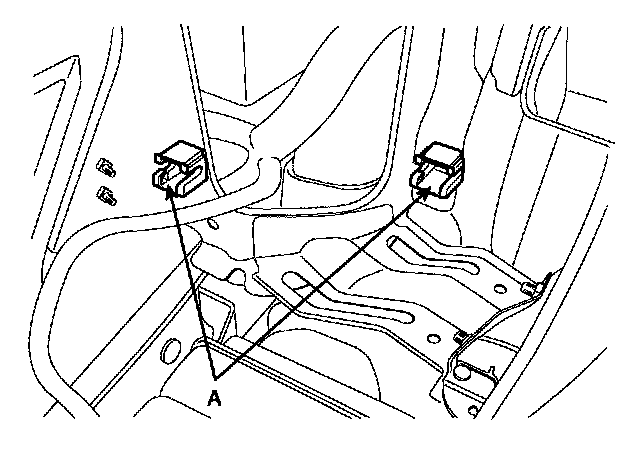 A