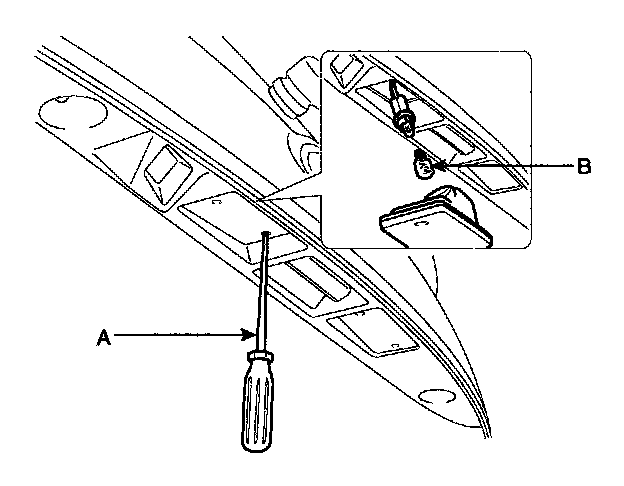 B

A