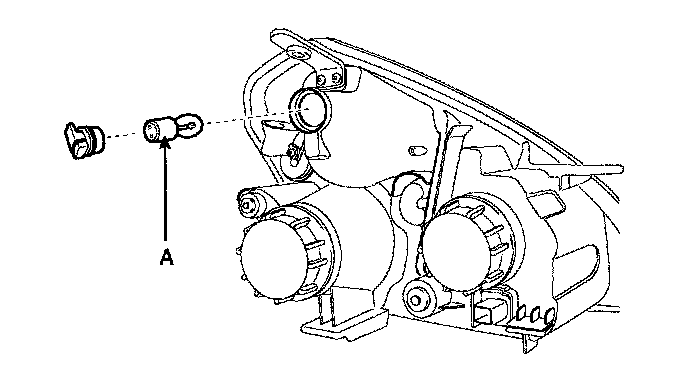 A