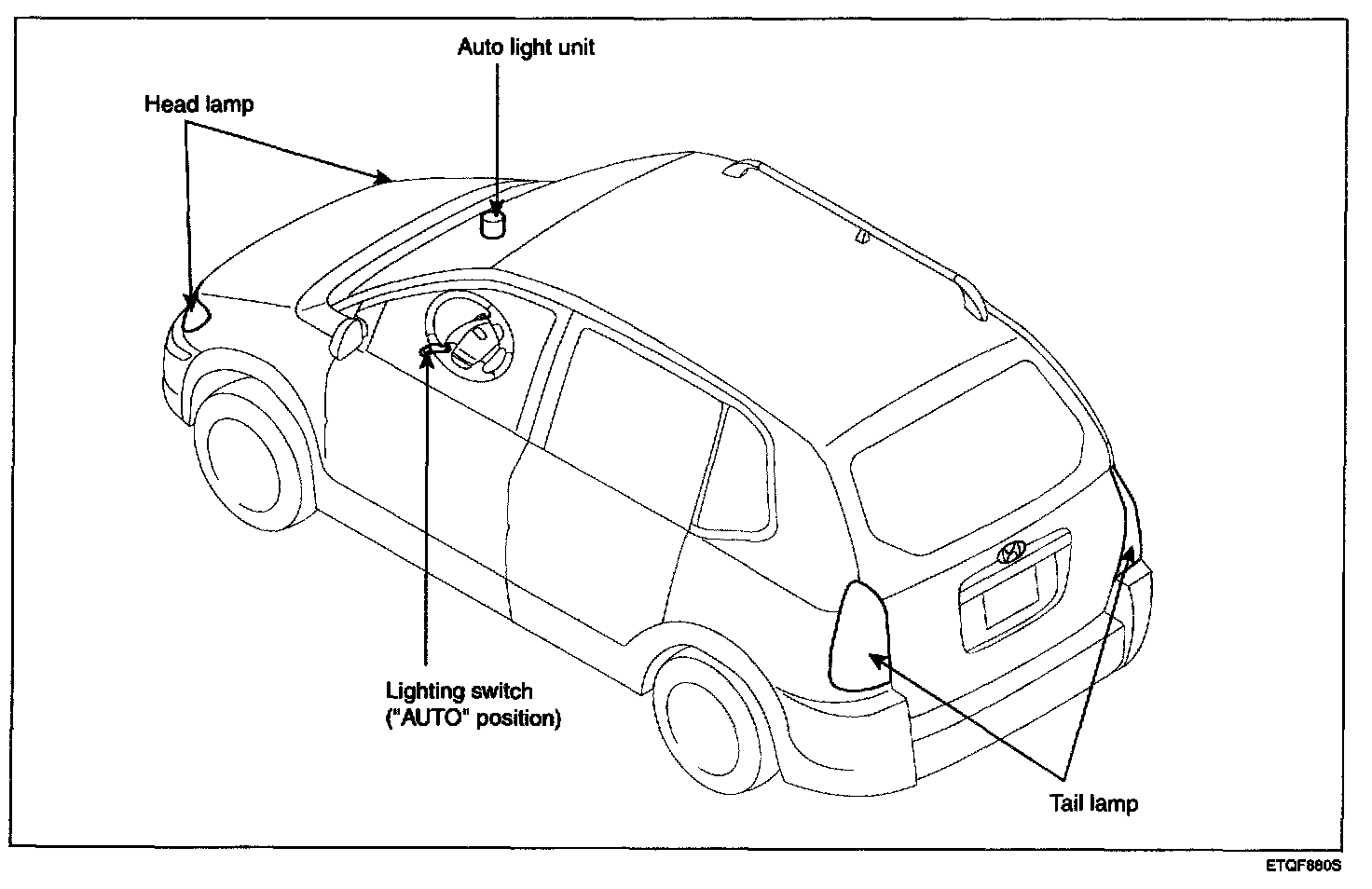 Auto light unit

Head lamp

Lighting switch ("AUTO" position)

Tail lamp

ETQF880S