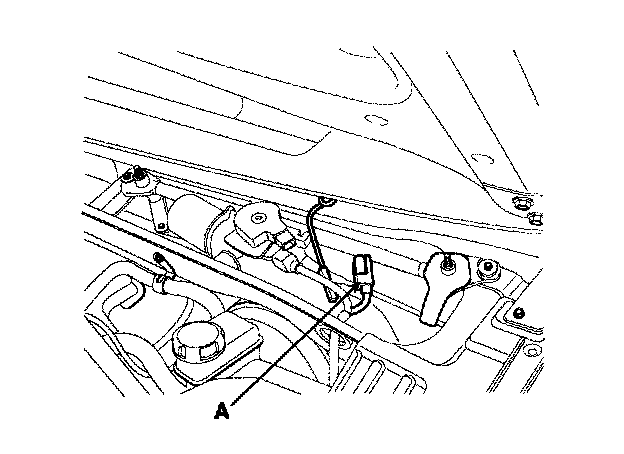 A