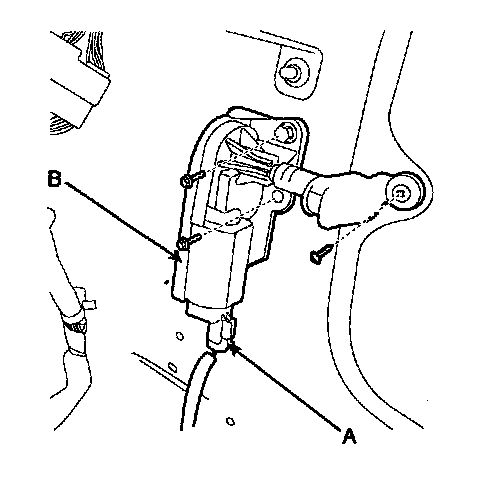 B

A