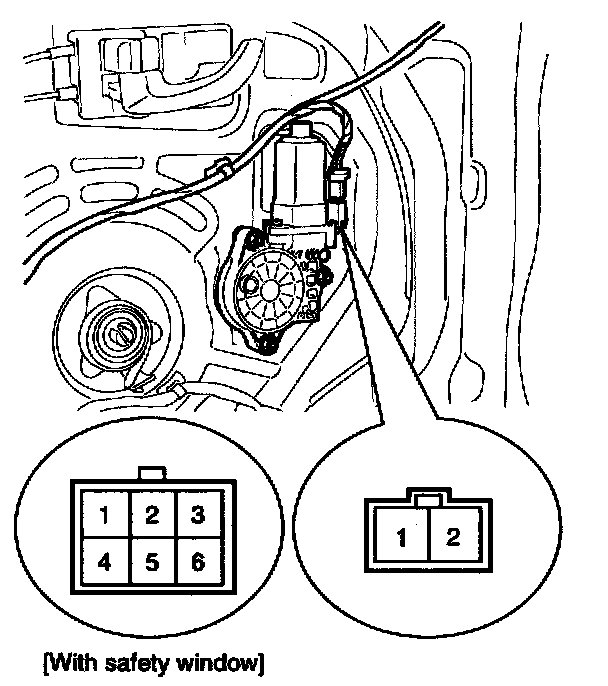 1 2 3
4 5 6

1 2

[With safety window]