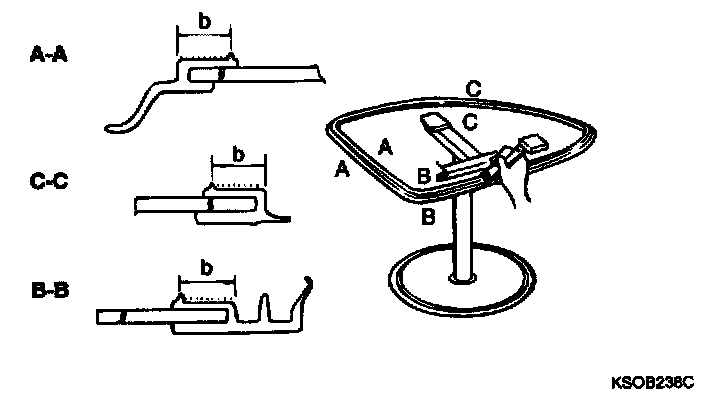 A-A

b

C-C

b

B-B

b

C

C

A

A

B

B

KSOB236C