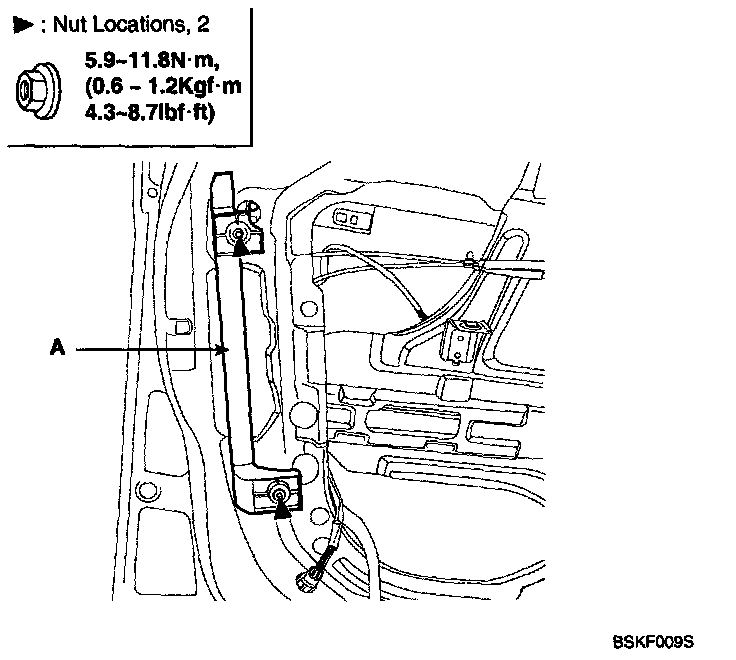 ▶ : Nut Locations, 2

5.9~11.8N·m,
(0.6 ~ 1.2Kgf·m
4.3~8.7lbf·ft)

A

BSKF009S