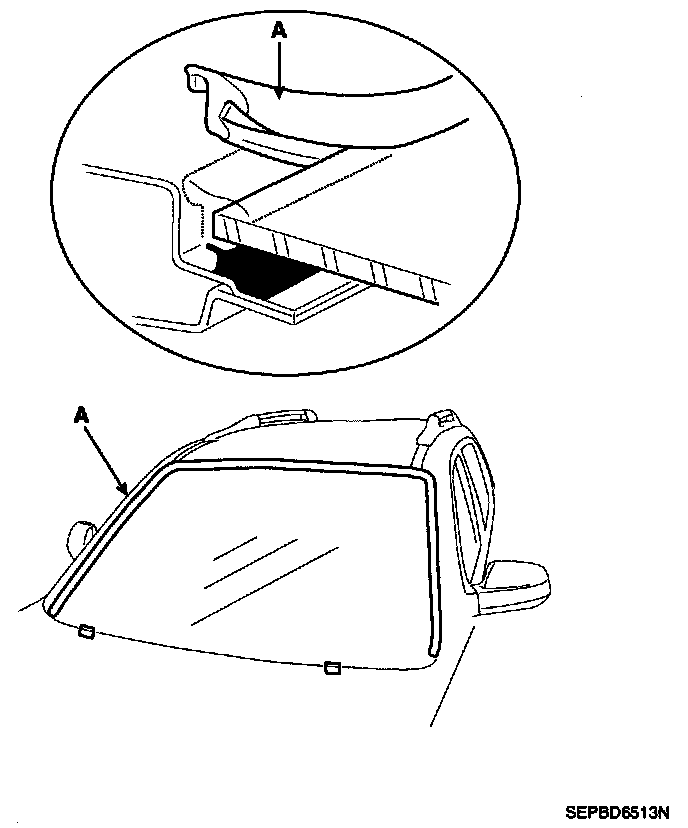 A

A

SEPBD6513N