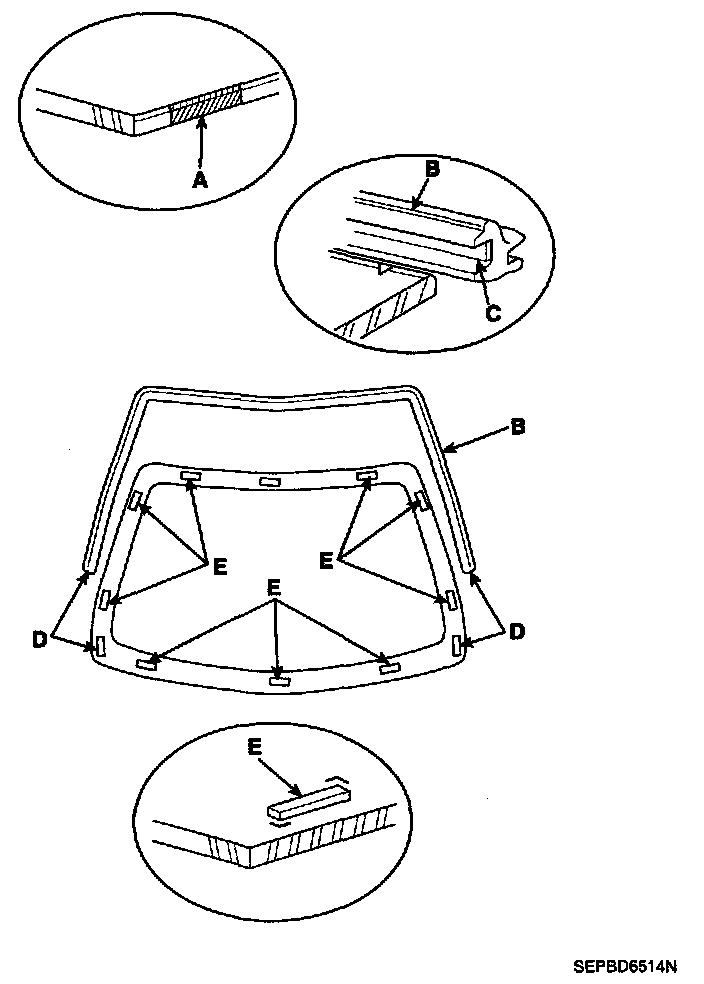 A

B

C

B

E

E

E

D

D

E

SEPBD6514N