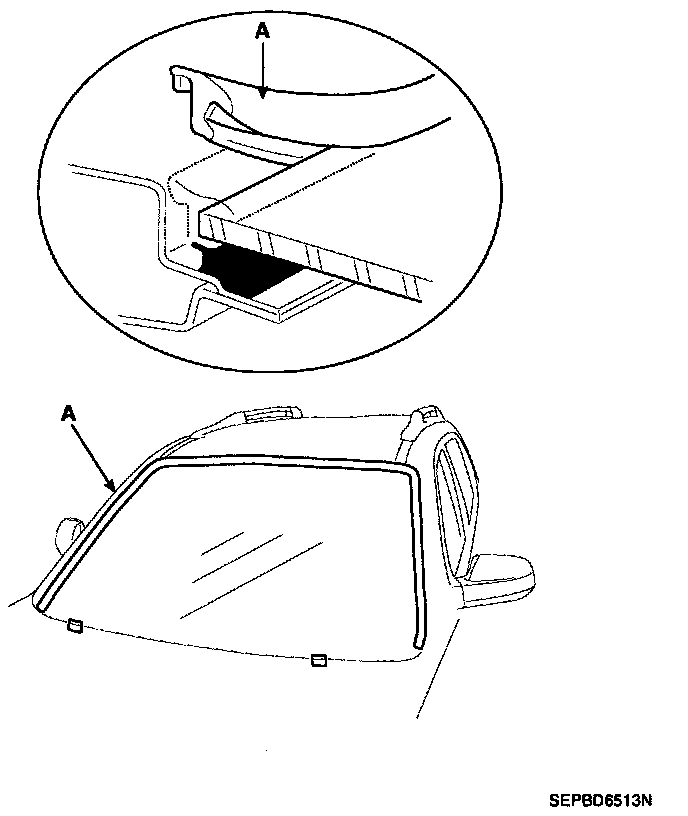 A

A

SEPBD6513N