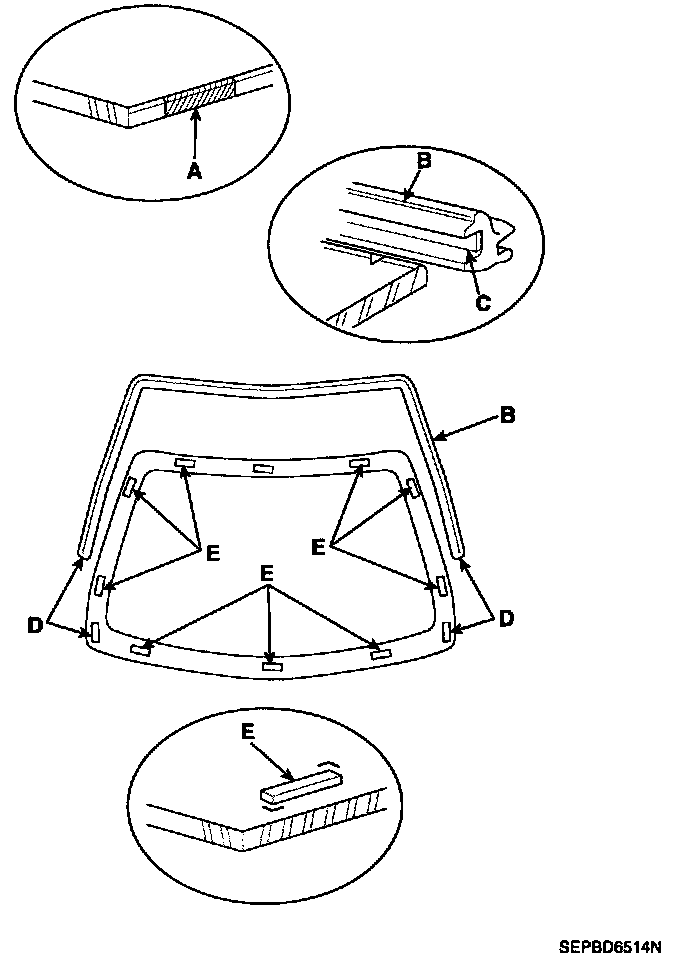 A

B

C

B

E

E

E

D

D

E

SEPBD6514N