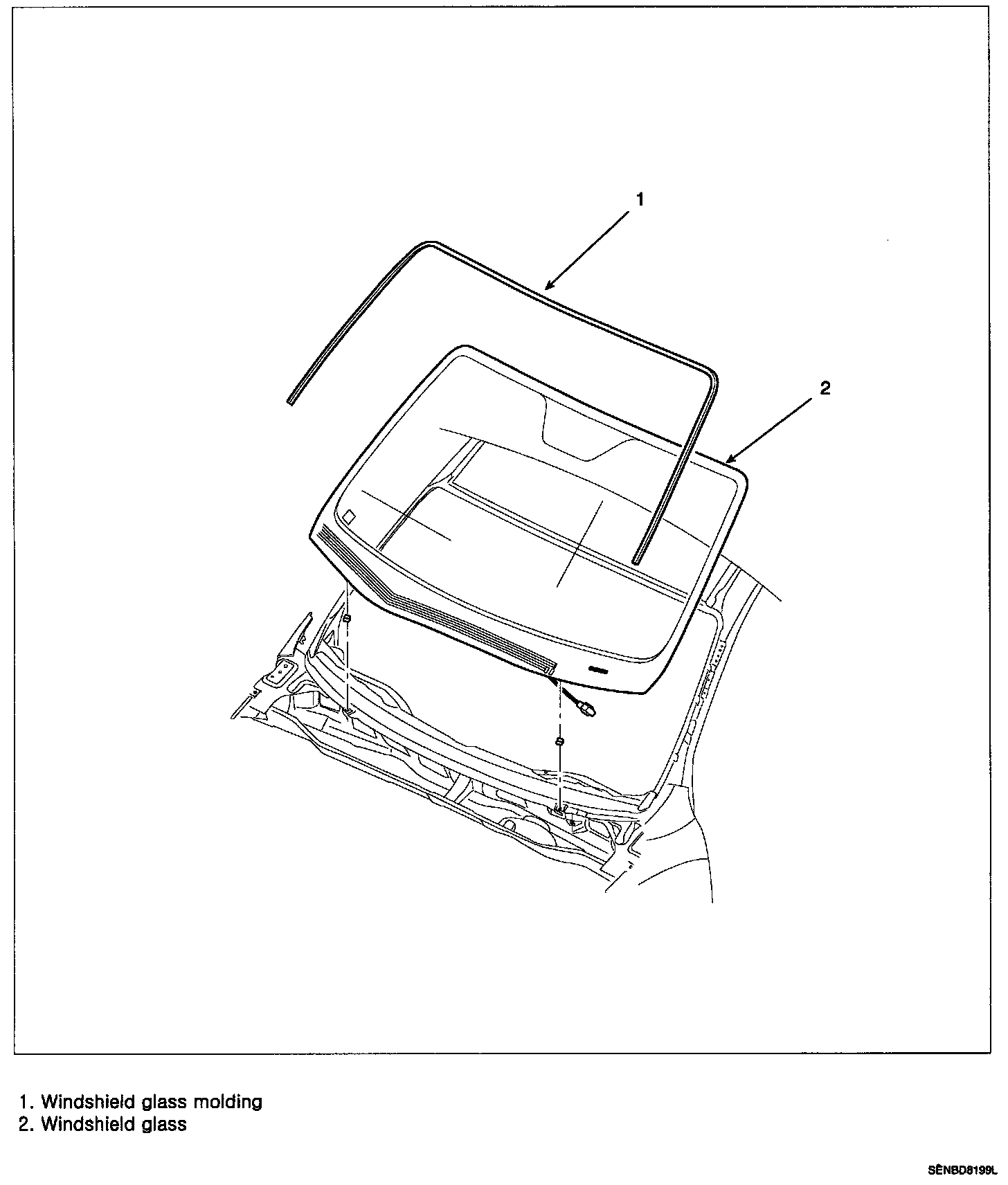 1

2

1. Windshield glass molding
2. Windshield glass

SENBD8199L