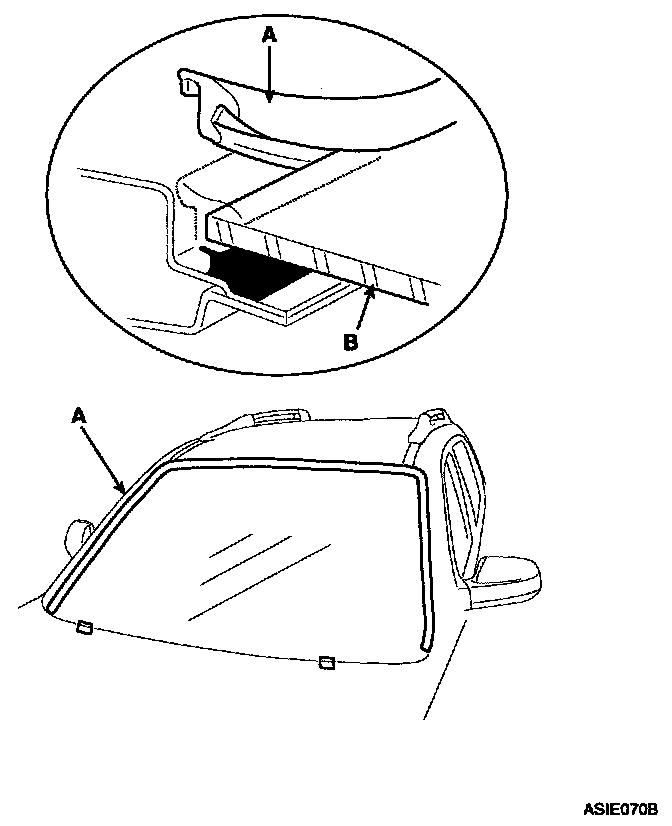 A

B

A

ASIE070B