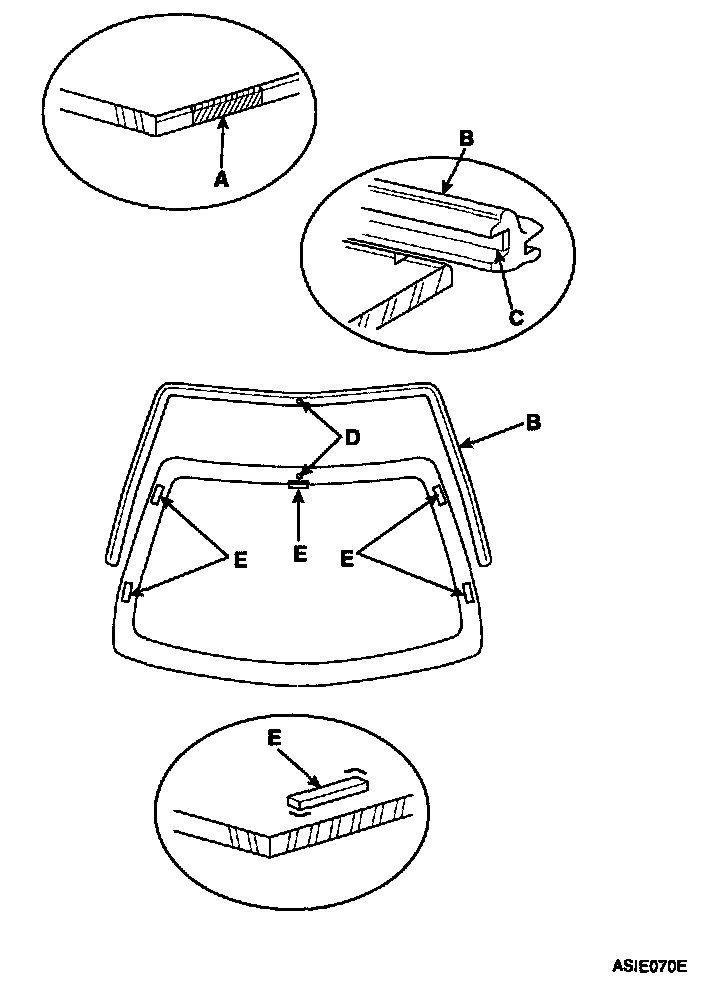 A

B

C

D

B

E

E

E

E

ASIE070E