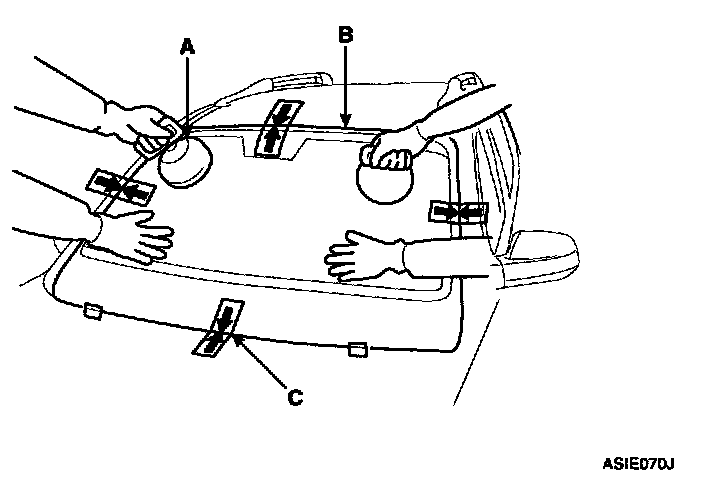 A
B
C
ASIE070J