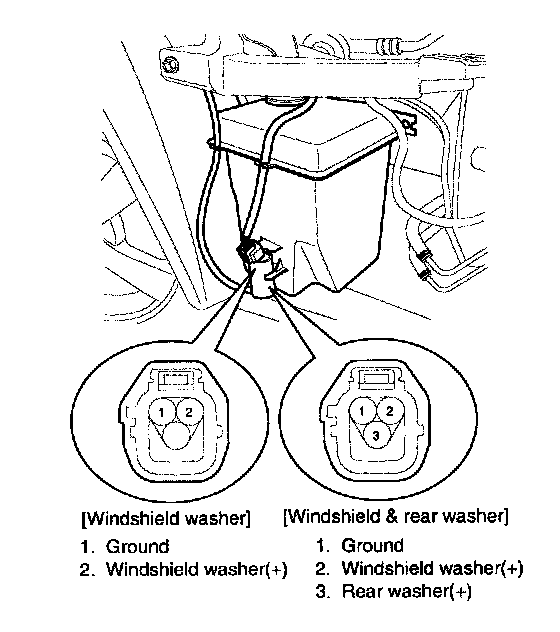 1 2

1 2 3

[Windshield washer]
1. Ground
2. Windshield washer(+)

[Windshield & rear washer]
1. Ground
2. Windshield washer(+)
3. Rear washer(+)