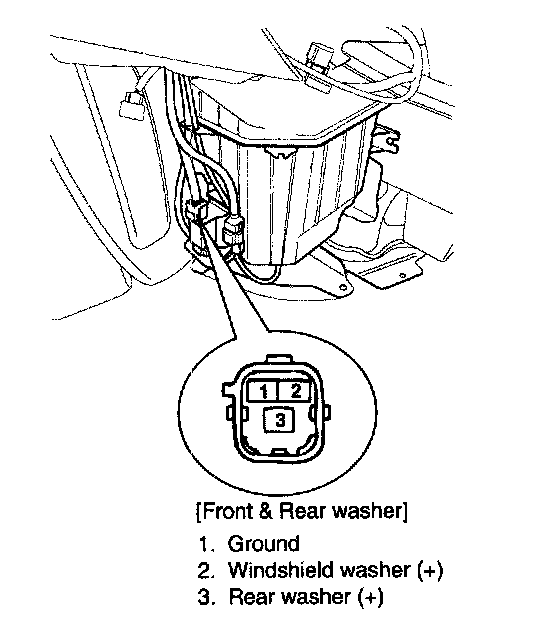 1
2
3

[Front & Rear washer]

1. Ground
2. Windshield washer (+)
3. Rear washer (+)