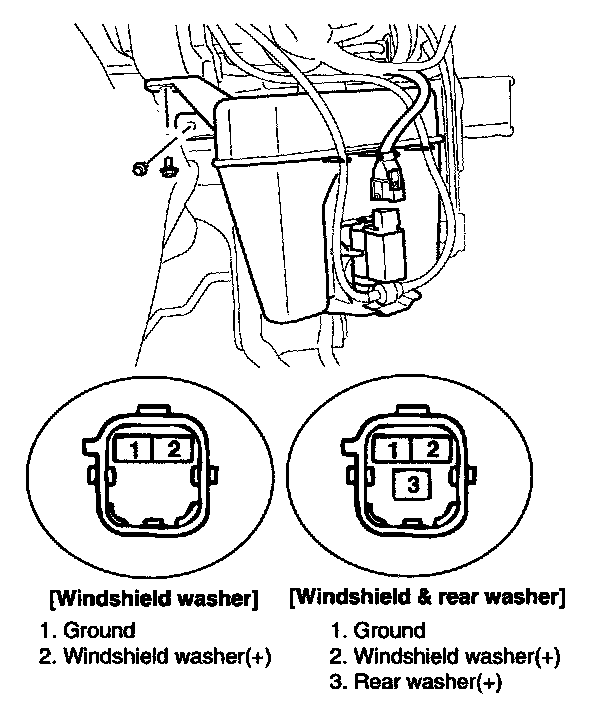 1 2

1 2
3

[Windshield washer]
1. Ground
2. Windshield washer(+)

[Windshield & rear washer]
1. Ground
2. Windshield washer(+)
3. Rear washer(+)