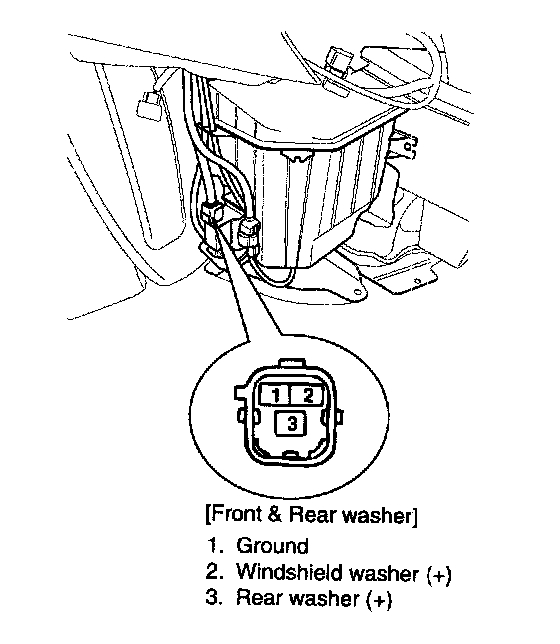 1 2
3

[Front & Rear washer]

1. Ground
2. Windshield washer (+)
3. Rear washer (+)