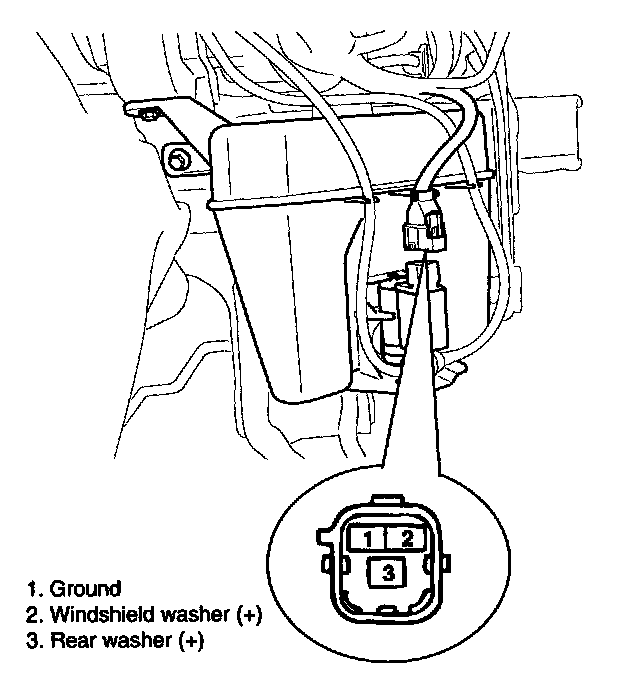 1 2
3

1. Ground
2. Windshield washer (+)
3. Rear washer (+)