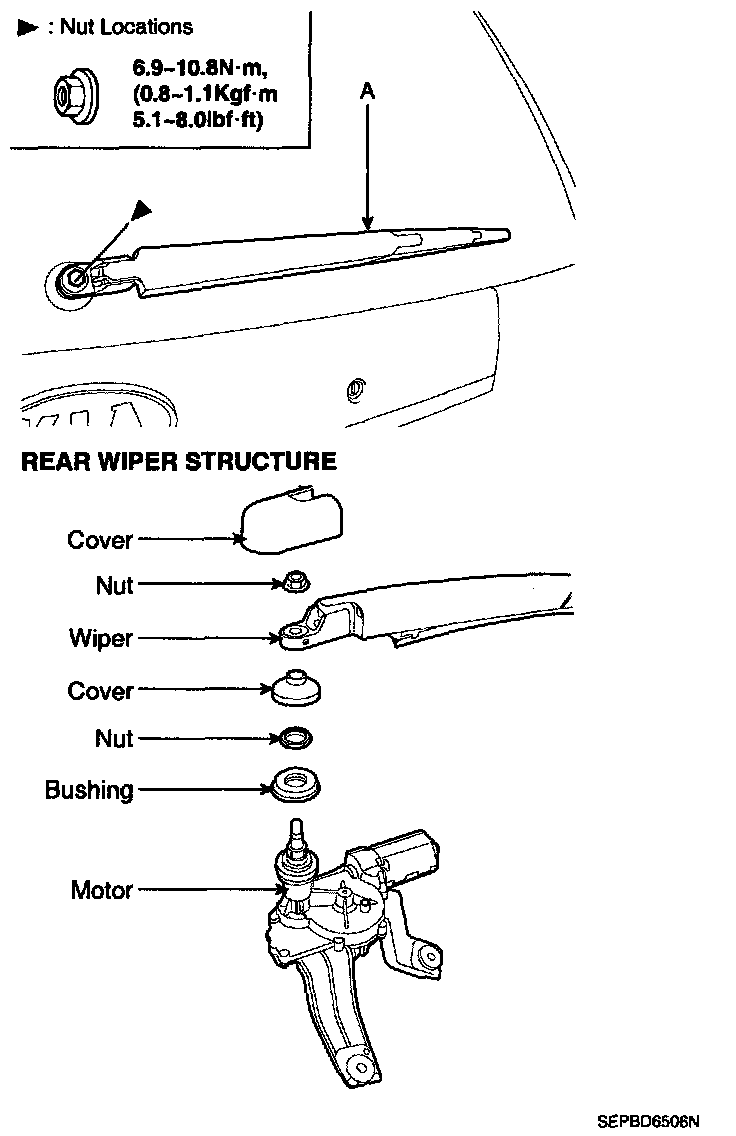 ▶ : Nut Locations

6.9~10.8N·m, (0.8~1.1Kgf·m 5.1~8.0lbf·ft)

A

REAR WIPER STRUCTURE

Cover

Nut

Wiper

Cover

Nut

Bushing

Motor

SEPBD6506N