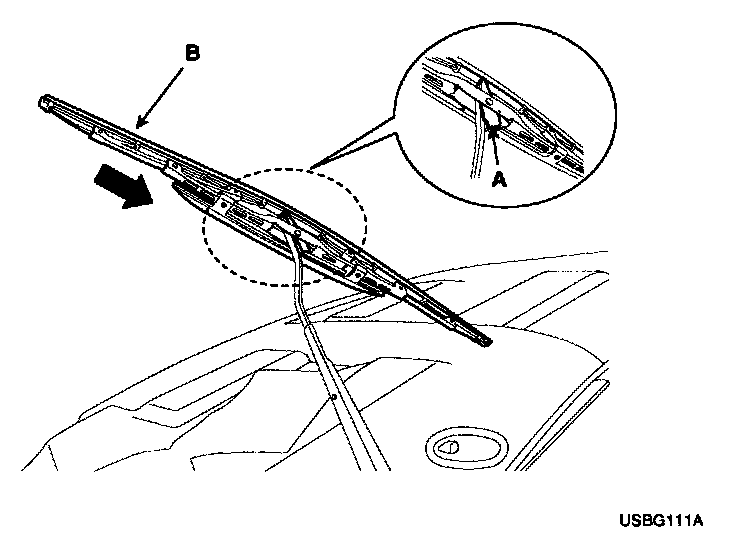 B

A

USBG111A