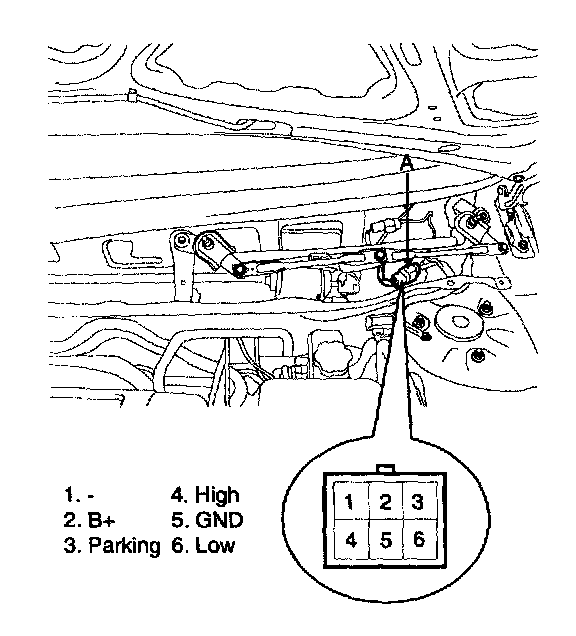 A

1. -
2. B+
3. Parking

4. High
5. GND
6. Low

| 1 | 2 | 3 |
|---|---|---|
| 4 | 5 | 6 |