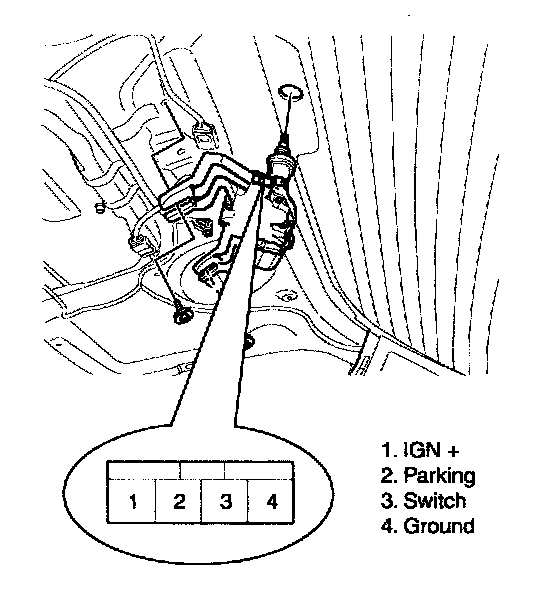 1 2 3 4

1. IGN +
2. Parking
3. Switch
4. Ground