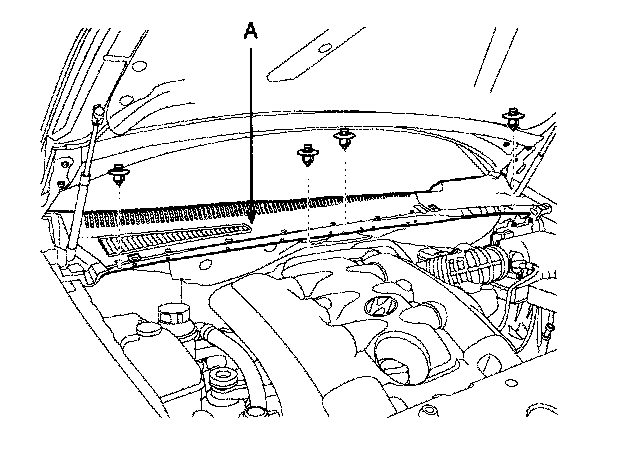 A