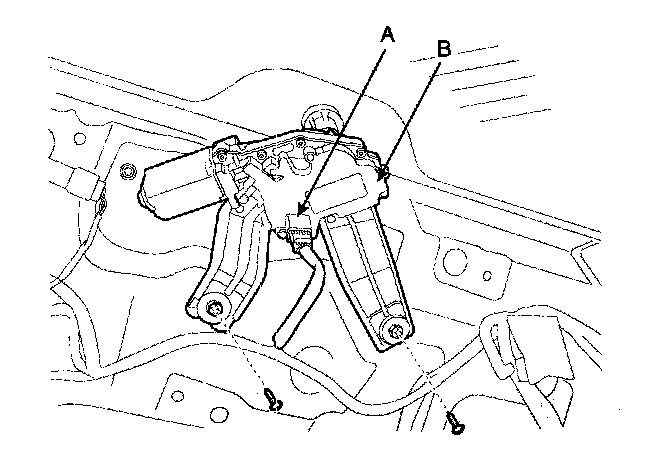 A
B